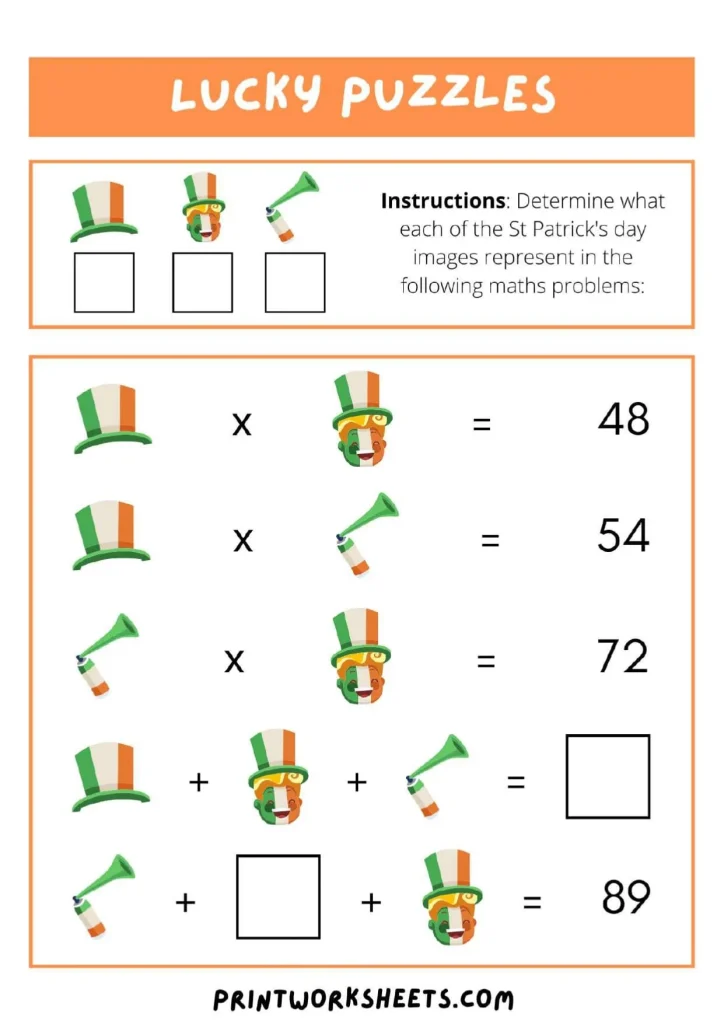 LUCKY PUZZLES

**Instructions**: Determine what each of the St Patrick's day images represent in the following maths problems:

x = 48

x = 54

x = 72

+ + =

+ + = 89

PRINTWORKSHEETS.COM