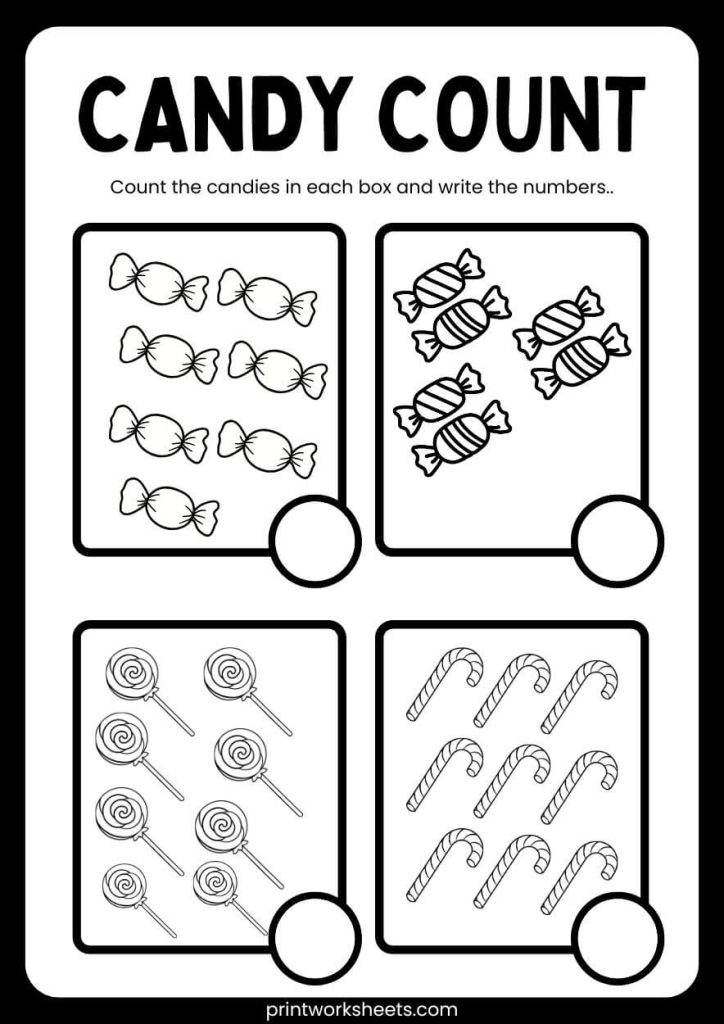 CANDY COUNT

Count the candies in each box and write the numbers..

printworksheets.com