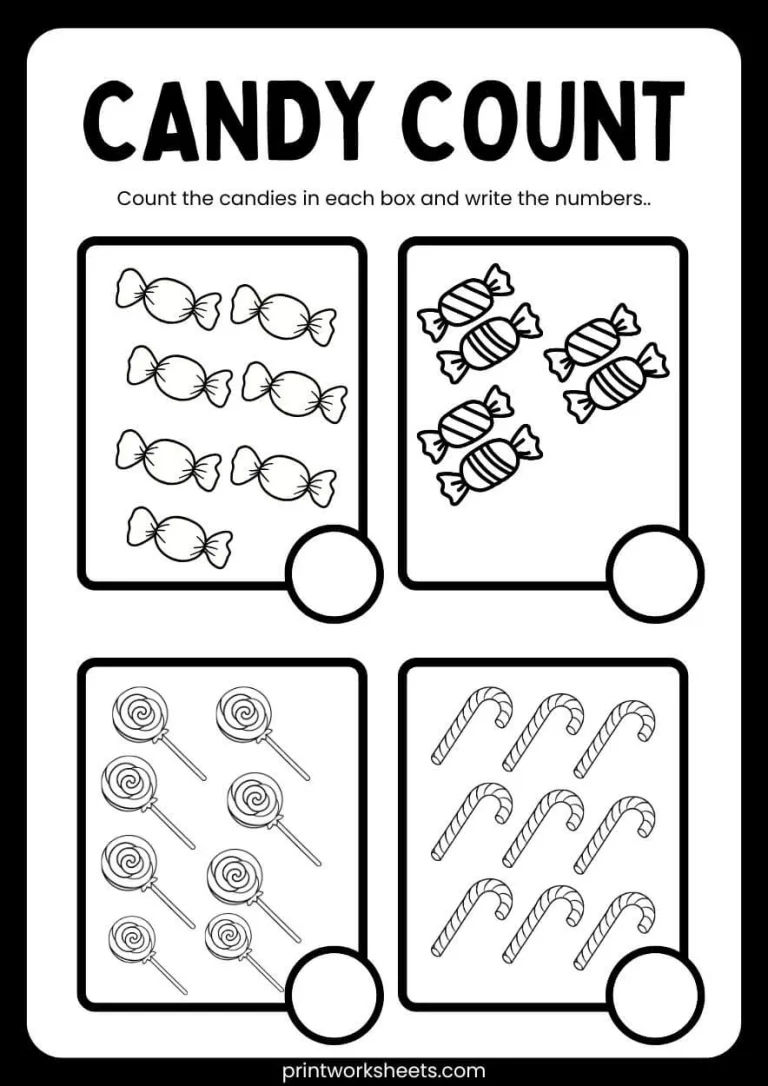 CANDY COUNT

Count the candies in each box and write the numbers..

printworksheets.com