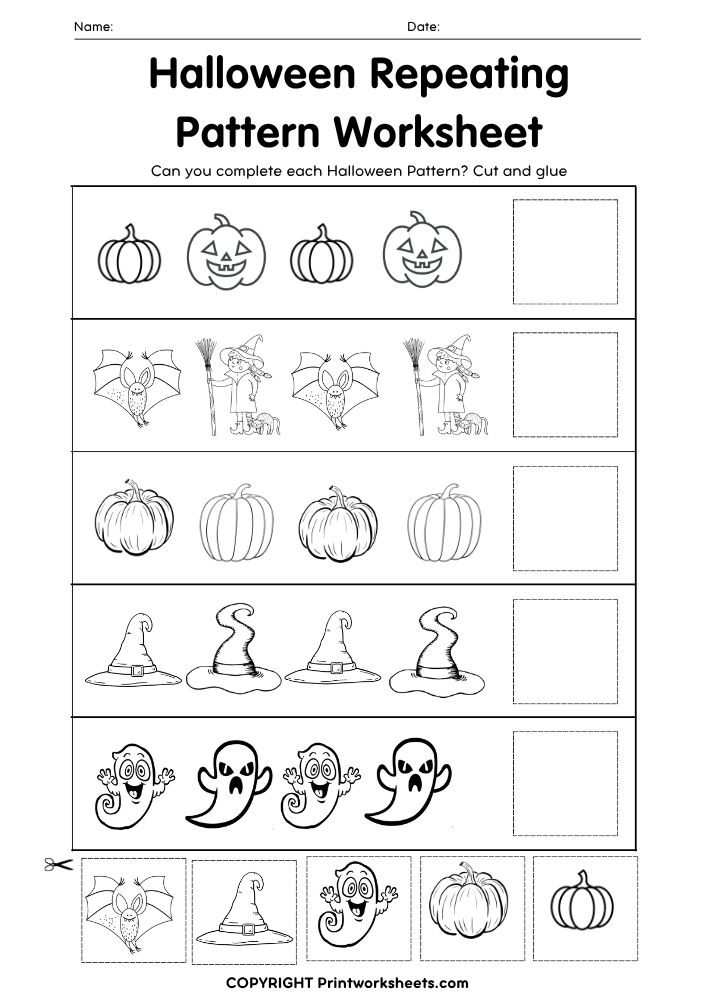 Name: Date:

Halloween Repeating Pattern Worksheet

Can you complete each Halloween Pattern? Cut and glue

COPYRIGHT Printworksheets.com