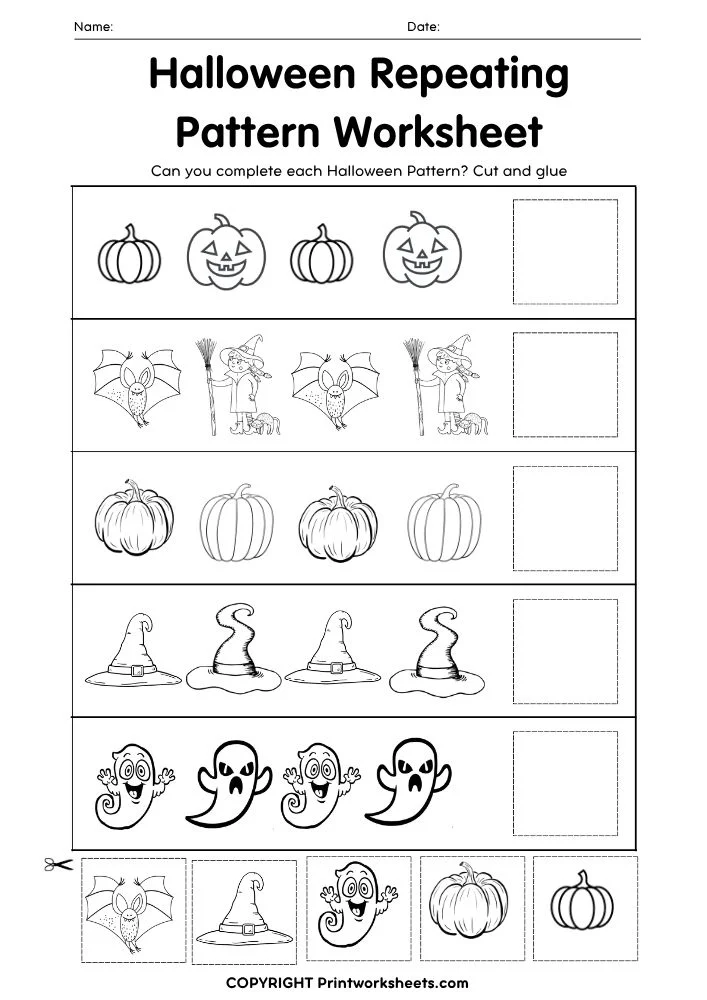 Name: Date:

Halloween Repeating Pattern Worksheet

Can you complete each Halloween Pattern? Cut and glue

COPYRIGHT Printworksheets.com