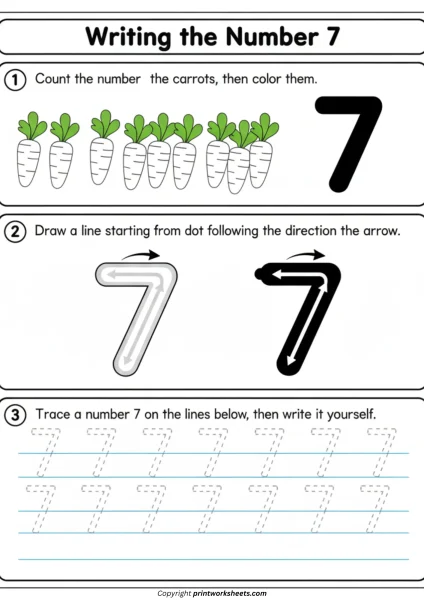 Writing the Number 7

1 Count the number  the carrots, then color them.

7

2 Draw a line starting from dot following the direction the arrow.

7 7

3 Trace a number 7 on the lines below, then write it yourself.

7 7 7 7 7 7 7
7 7 7 7 7 7 7

Copyright printworksheets.com