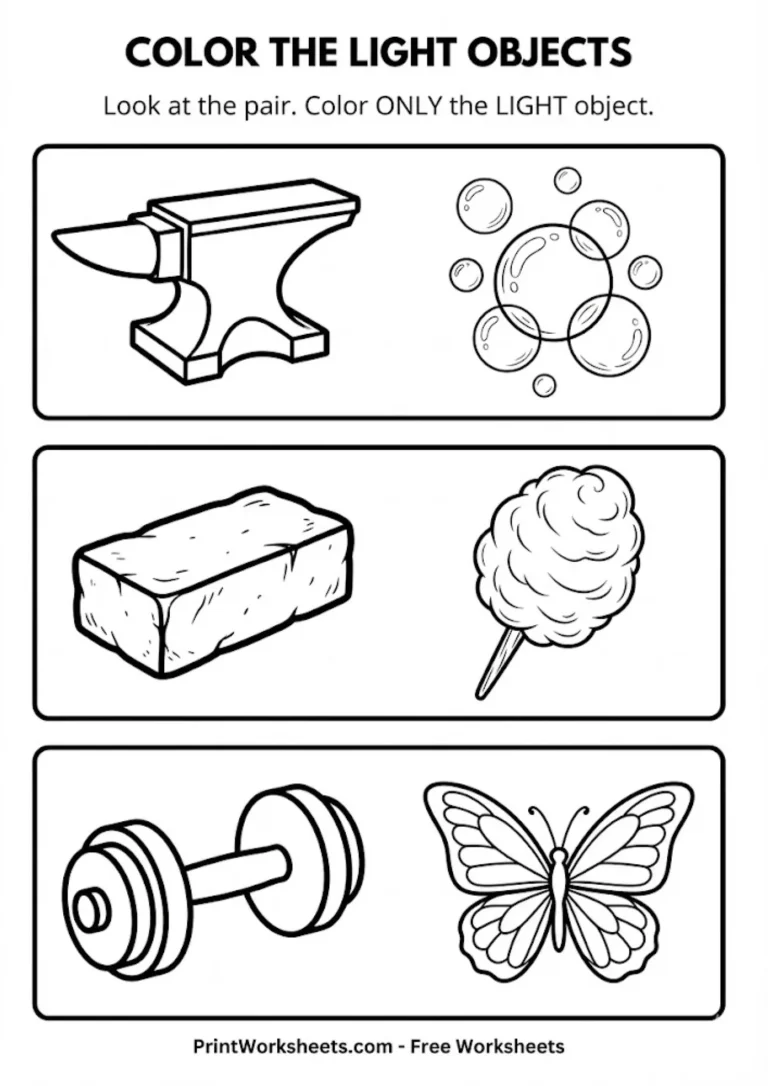 COLOR THE LIGHT OBJECTS

Look at the pair. Color ONLY the LIGHT object.

PrintWorksheets.com - Free Worksheets