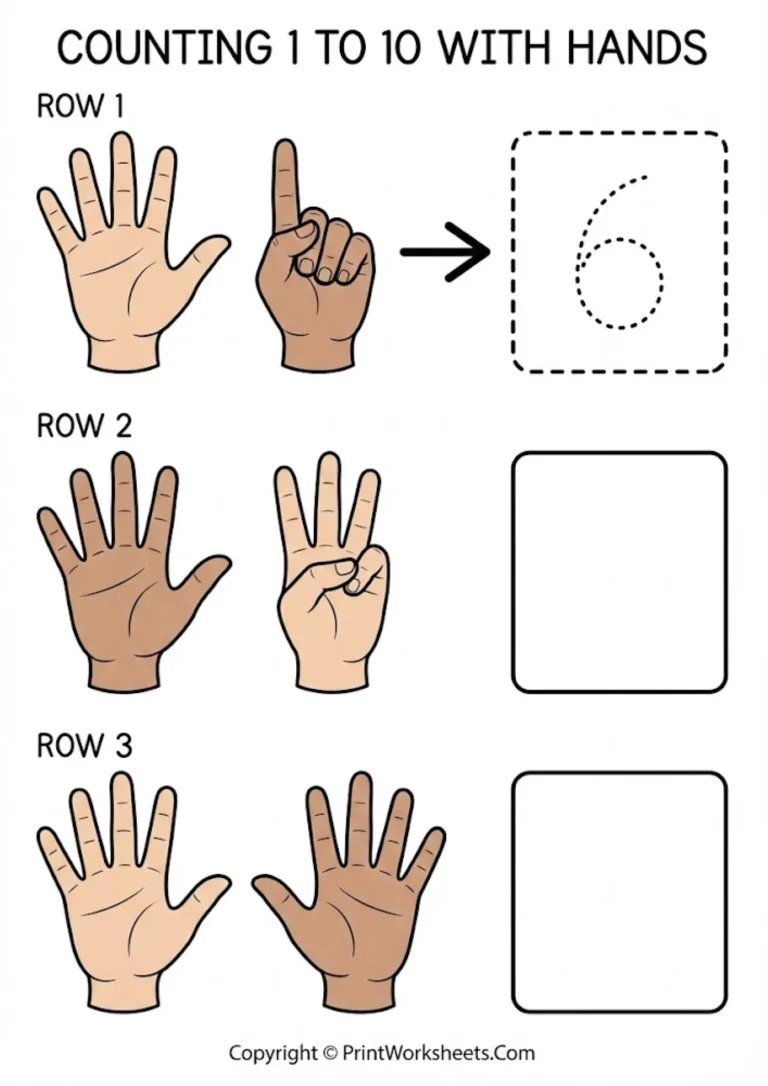 COUNTING 1 TO 10 WITH HANDS

ROW 1

6

ROW 2

ROW 3

Copyright © PrintWorksheets.Com