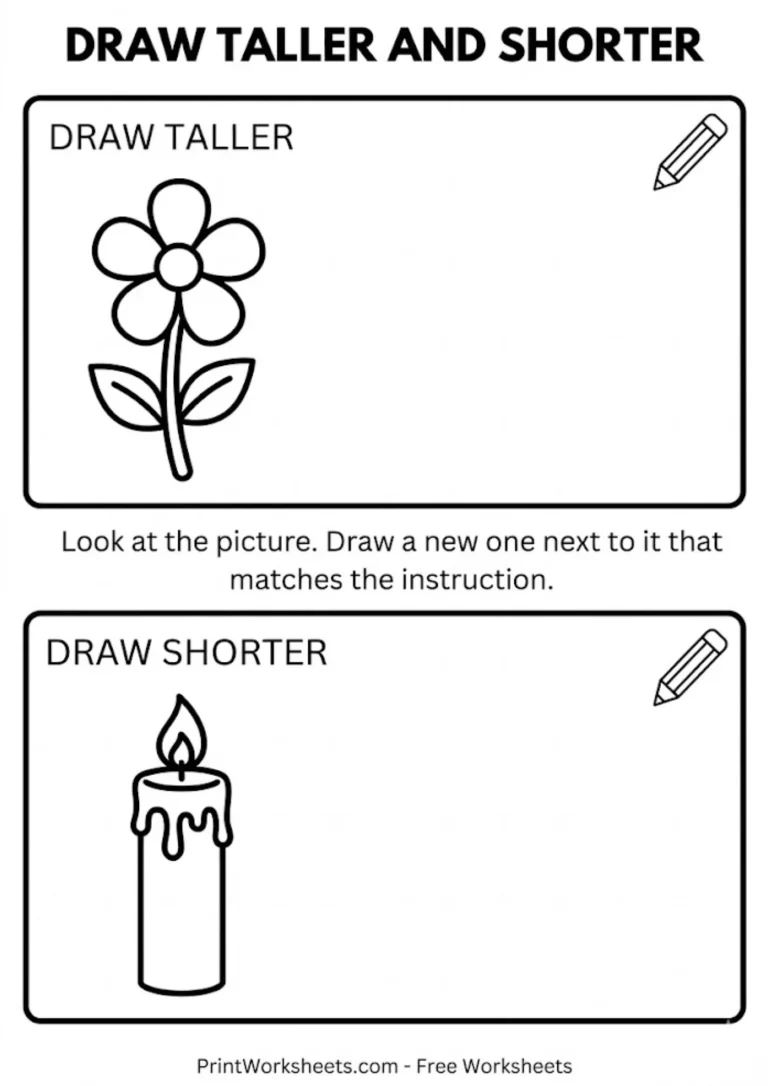 DRAW TALLER AND SHORTER

DRAW TALLER

Look at the picture. Draw a new one next to it that matches the instruction.

DRAW SHORTER

PrintWorksheets.com - Free Worksheets