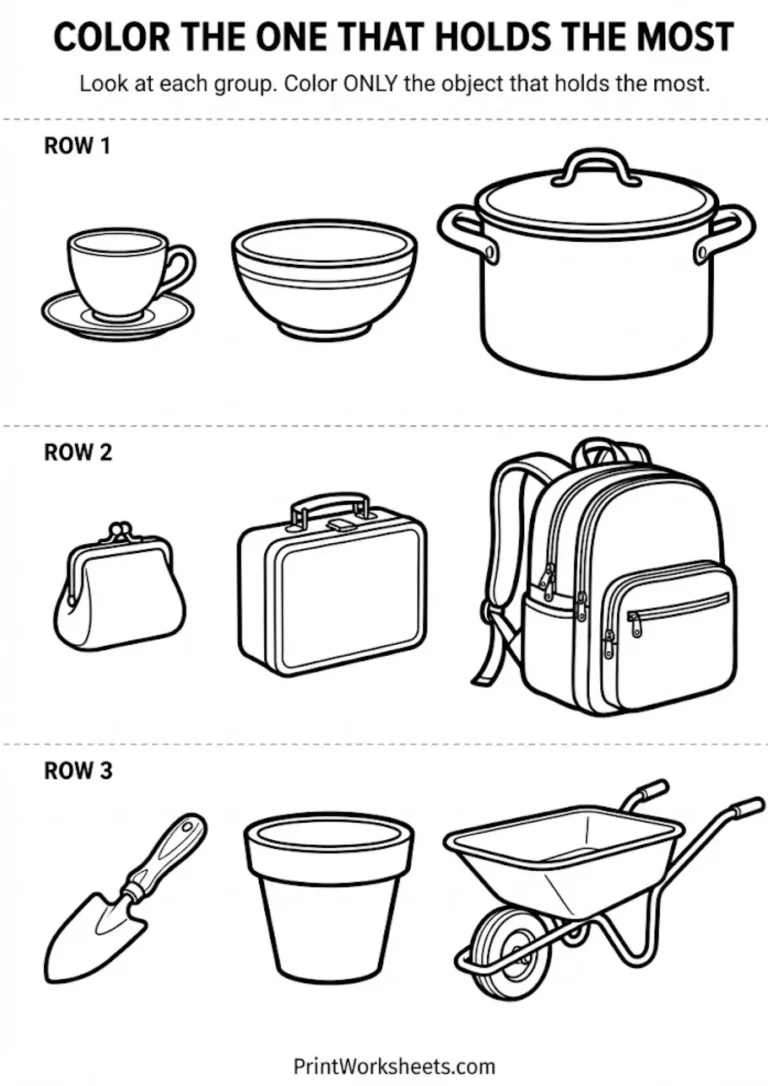 COLOR THE ONE THAT HOLDS THE MOST

Look at each group. Color ONLY the object that holds the most.

ROW 1

ROW 2

ROW 3

PrintWorksheets.com