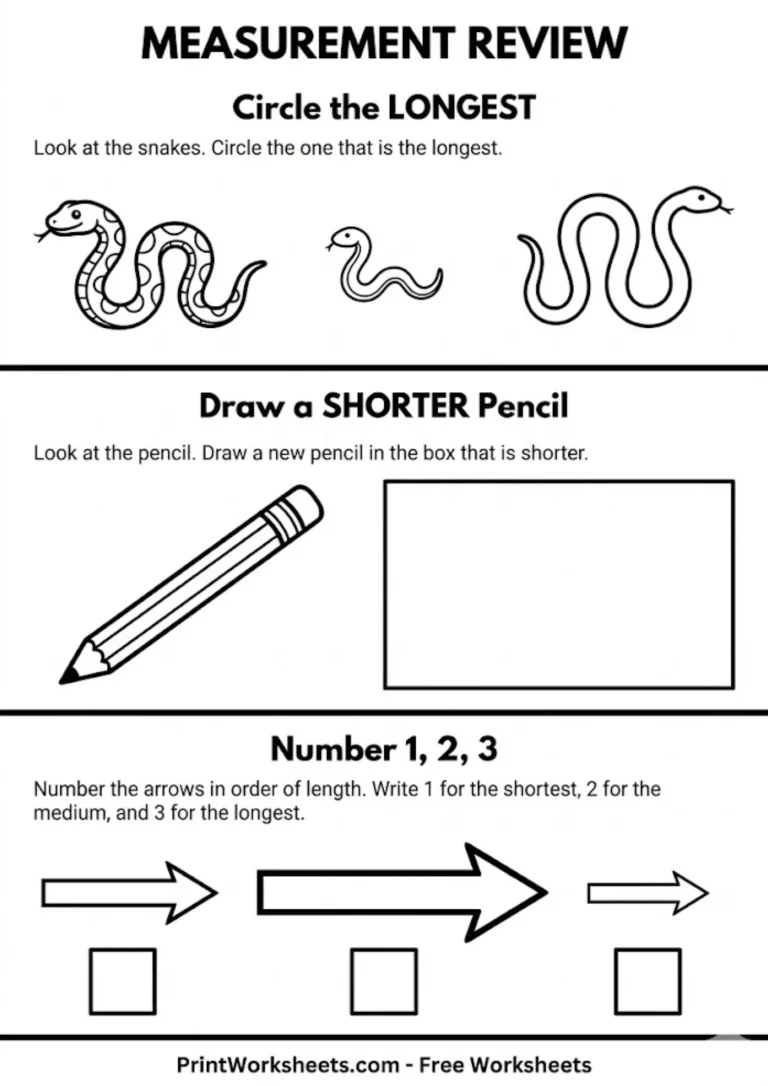 MEASUREMENT REVIEW

Circle the LONGEST

Look at the snakes. Circle the one that is the longest.

Draw a SHORTER Pencil

Look at the pencil. Draw a new pencil in the box that is shorter.

Number 1, 2, 3

Number the arrows in order of length. Write 1 for the shortest, 2 for the medium, and 3 for the longest.

PrintWorksheets.com - Free Worksheets