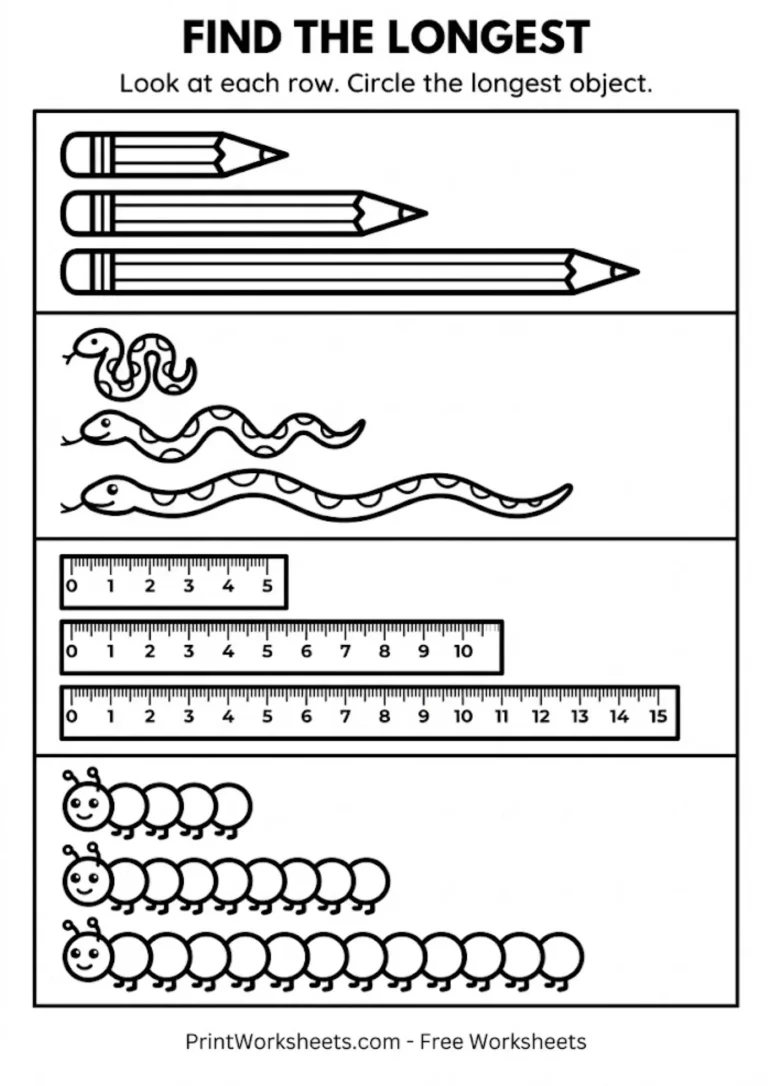 FIND THE LONGEST

Look at each row. Circle the longest object.

0 1 2 3 4 5

0 1 2 3 4 5 6 7 8 9 10

0 1 2 3 4 5 6 7 8 9 10 11 12 13 14 15

PrintWorksheets.com - Free Worksheets