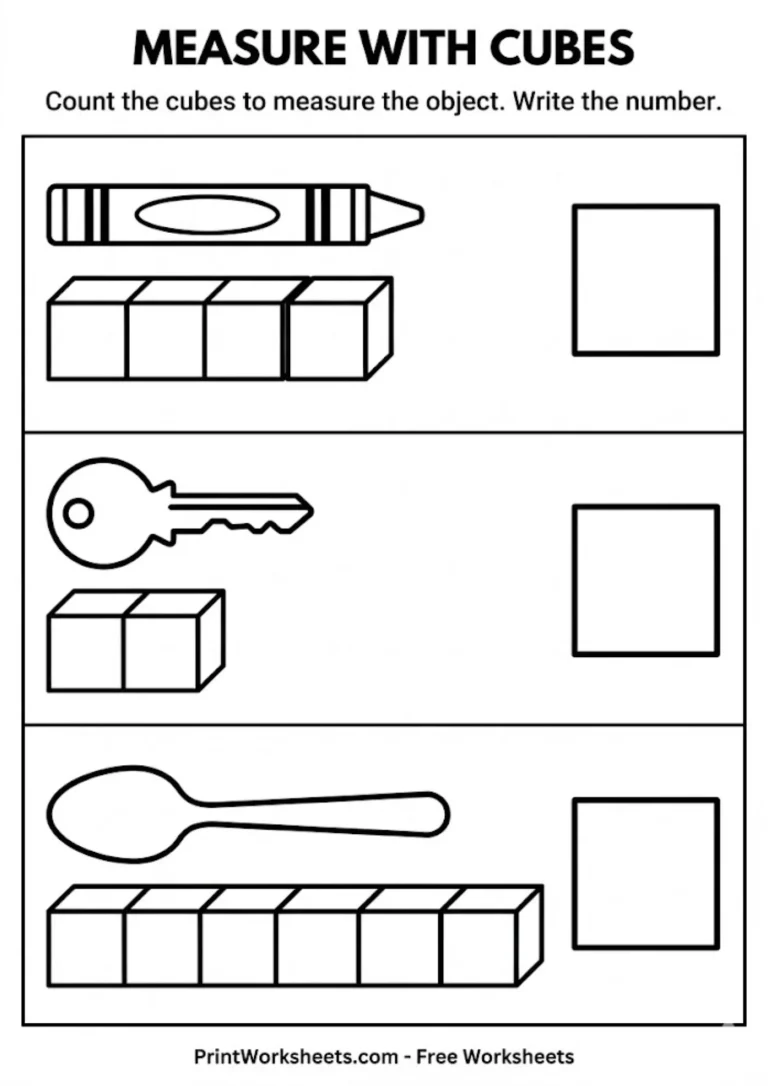 MEASURE WITH CUBES

Count the cubes to measure the object. Write the number.

PrintWorksheets.com - Free Worksheets