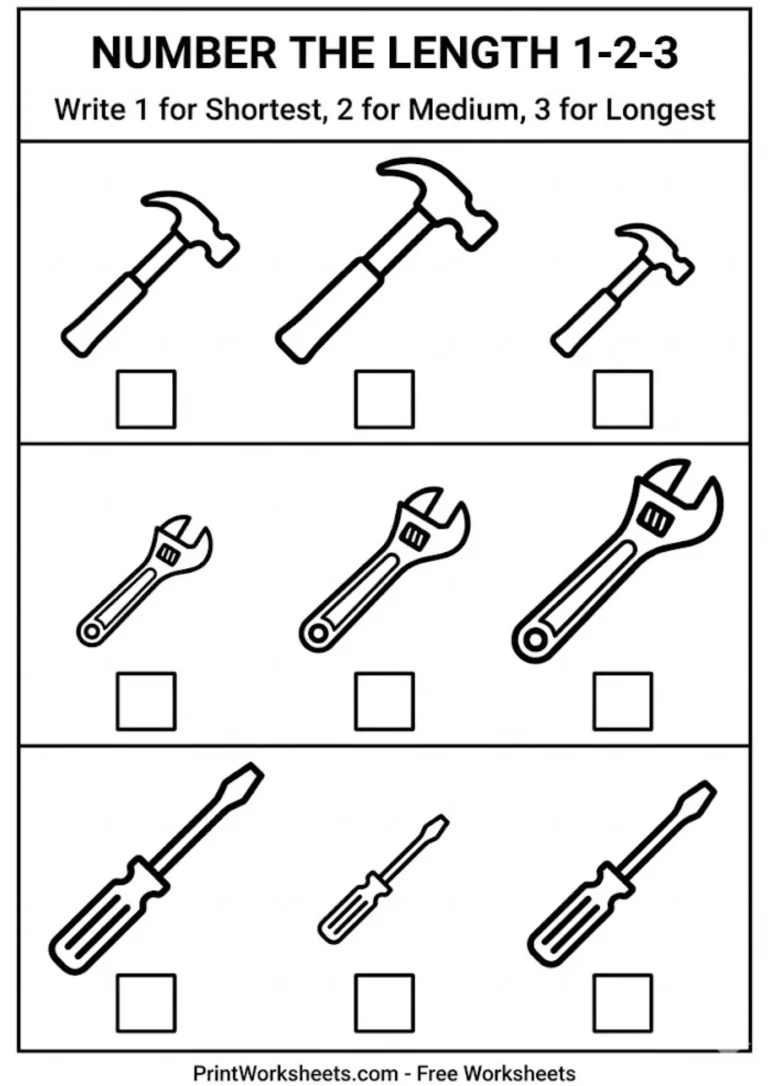 NUMBER THE LENGTH 1-2-3

Write 1 for Shortest, 2 for Medium, 3 for Longest

PrintWorksheets.com - Free Worksheets