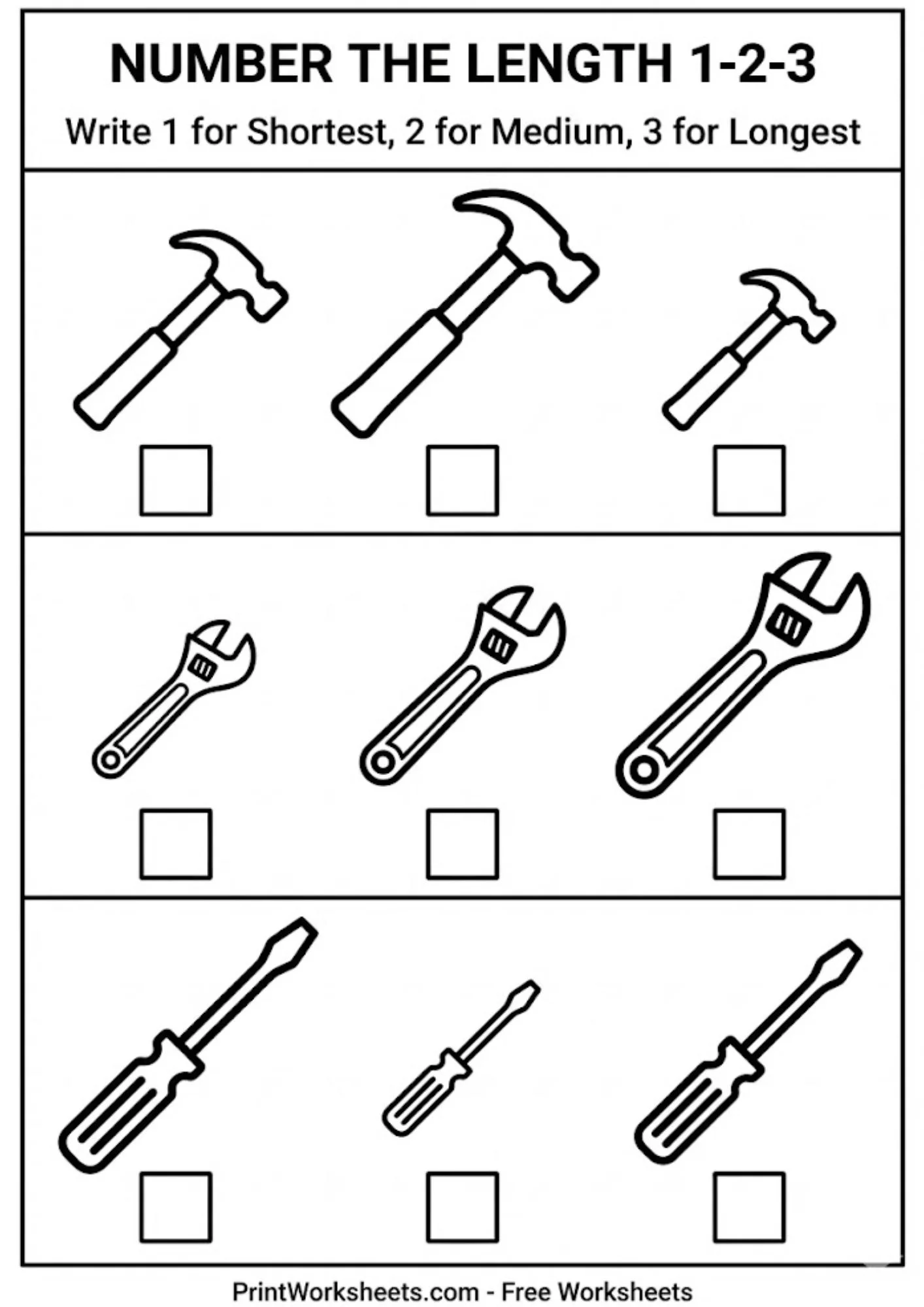 NUMBER THE LENGTH 1-2-3

Write 1 for Shortest, 2 for Medium, 3 for Longest

PrintWorksheets.com - Free Worksheets