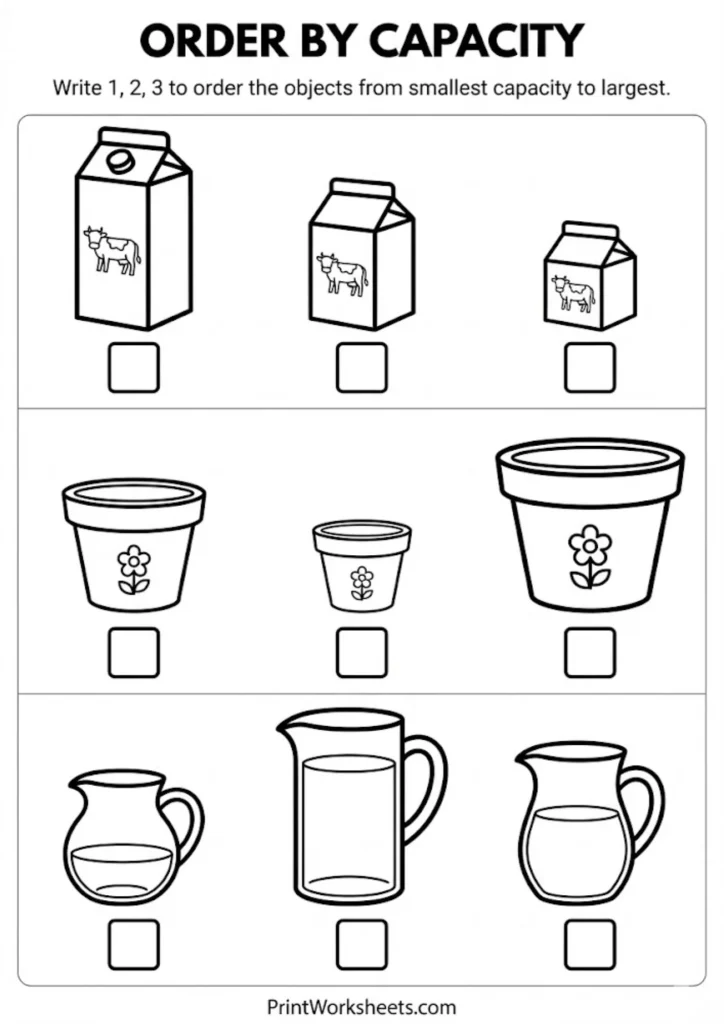 ORDER BY CAPACITY

Write 1, 2, 3 to order the objects from smallest capacity to largest.

PrintWorksheets.com