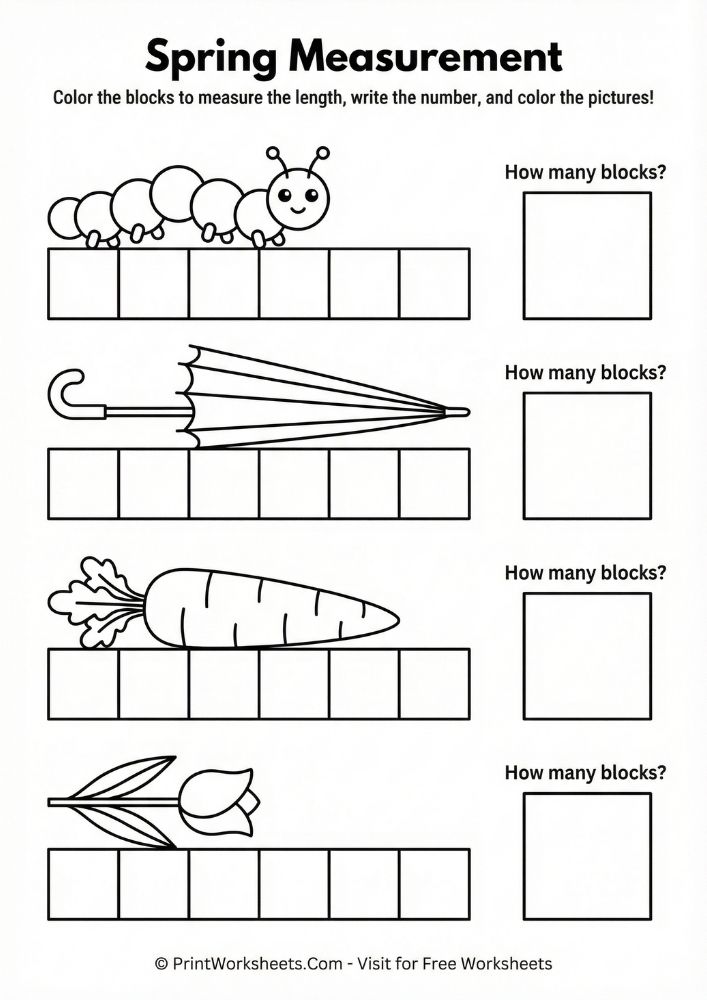 Spring Measurement

Color the blocks to measure the length, write the number, and color the pictures!

How many blocks?

How many blocks?

How many blocks?

How many blocks?

© PrintWorksheets.Com - Visit for Free Worksheets